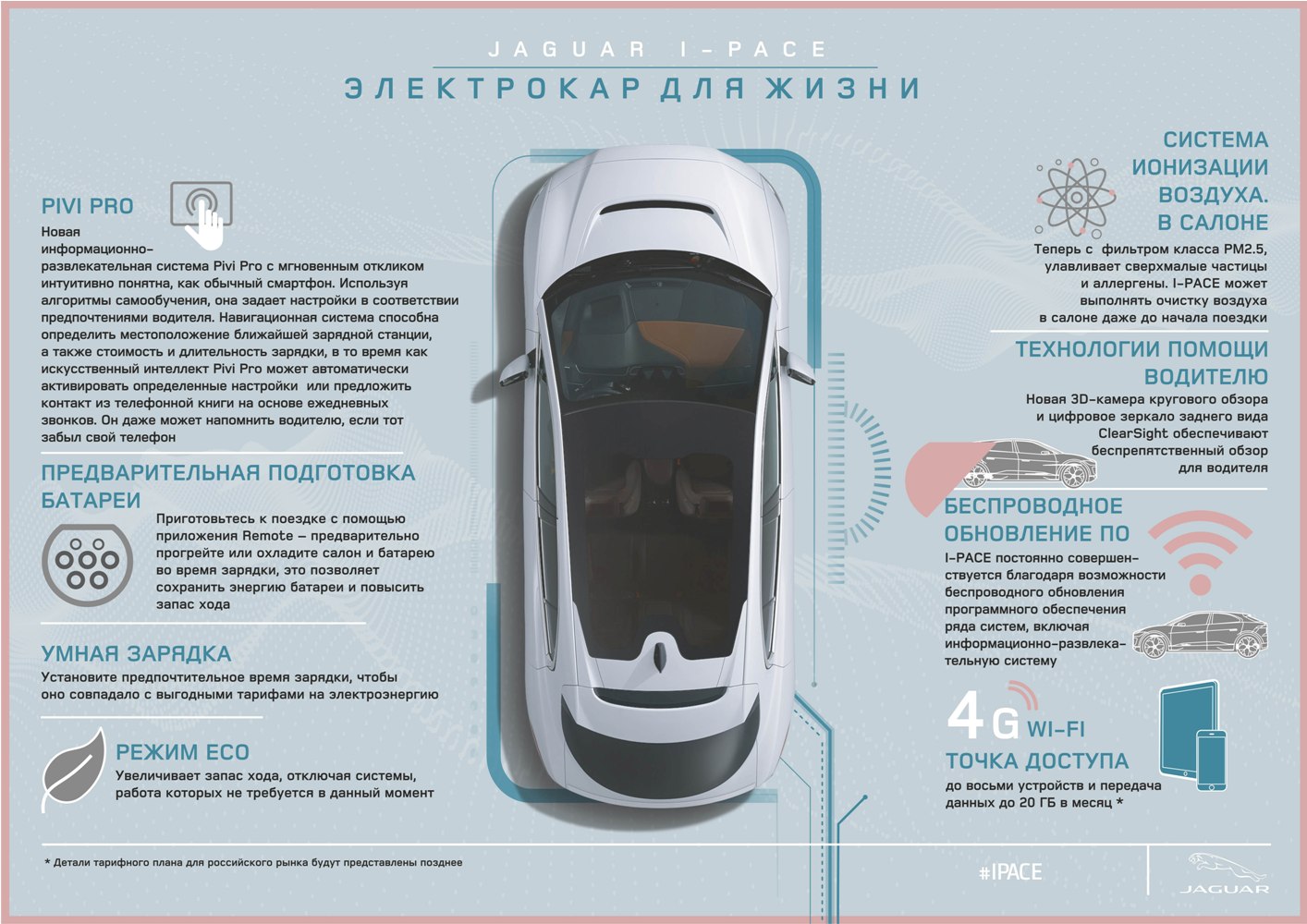 JAGUAR I-PACE

ЭЛЕКТРОКАР ДЛЯ ЖИЗНИ

PIVI PRO

Новая информационно-развлекательная система Pivi Pro с мгновенным откликом интуитивно понятна, как обычный смартфон. Используя алгоритмы самообучения, она задает настройки в соответствии предпочтениями водителя. Навигационная система способна определить местоположение ближайшей зарядной станции, а также стоимость и длительность зарядки, в то время как искусственный интеллект Pivi Pro может автоматически активировать определенные настройки или предложить контакт из телефонной книги на основе ежедневных звонков. Он даже может напомнить водителю, если тот забыл свой телефон

ПРЕДВАРИТЕЛЬНАЯ ПОДГОТОВКА БАТАРЕИ

Приготовьтесь к поездке с помощью приложения Remote – предварительно прогрейте или охладите салон и батарею во время зарядки, это позволяет сохранить энергию батареи и повысить запас хода

УМНАЯ ЗАРЯДКА

Установите предпочтительное время зарядки, чтобы оно совпадало с выгодными тарифами на электроэнергию

РЕЖИМ ECO

Увеличивает запас хода, отключая системы, работа которых не требуется в данный момент

СИСТЕМА ИОНИЗАЦИИ ВОЗДУХА. В САЛОНЕ

Теперь с фильтром класса PM2.5, улавливает сверхмалые частицы и аллергены. I-PACE может выполнять очистку воздуха в салоне даже до начала поездки

ТЕХНОЛОГИИ ПОМОЩИ ВОДИТЕЛЮ

Новая 3D-камера кругового обзора и цифровое зеркало заднего вида ClearSight обеспечивают беспрепятственный обзор для водителя

БЕСПРОВОДНОЕ ОБНОВЛЕНИЕ ПО

I-PACE постоянно совершенствуется благодаря возможности беспроводного обновления программного обеспечения ряда систем, включая информационно-развлекательную систему

4G WI-FI ТОЧКА ДОСТУПА

до восьми устройств и передача данных до 20 ГБ в месяц *

* Детали тарифного плана для российского рынка будут представлены позднее

#IPACE

JAGUAR